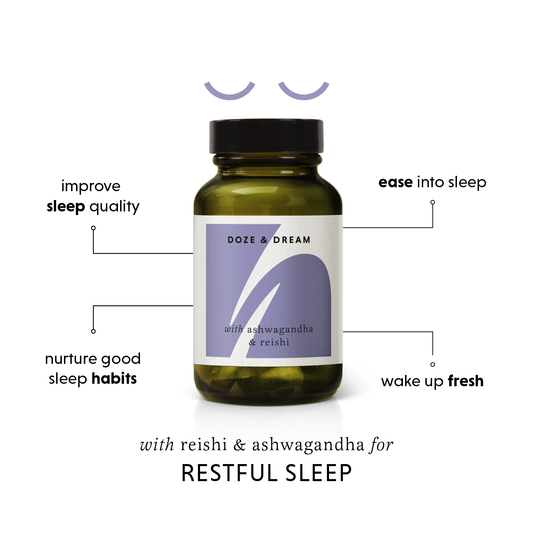 improve sleep quality

ease into sleep

DOZE & DREAM

with ashwagandha & reishi

nurture good sleep habits

wake up fresh

with reishi & ashwagandha for
RESTFUL SLEEP